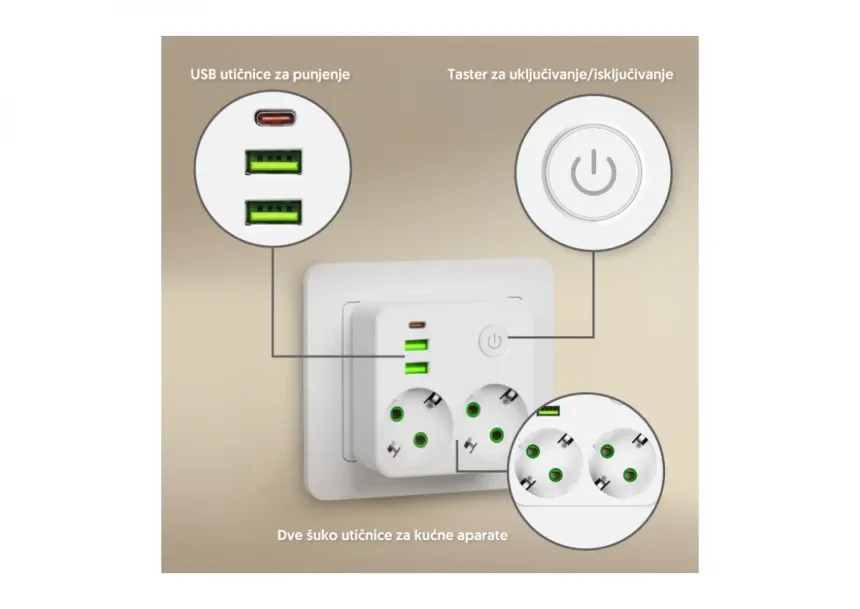 USB utičnice za punjenje

Taster za uključivanje/isključivanje

Dve šuko utičnice za kućne aparate