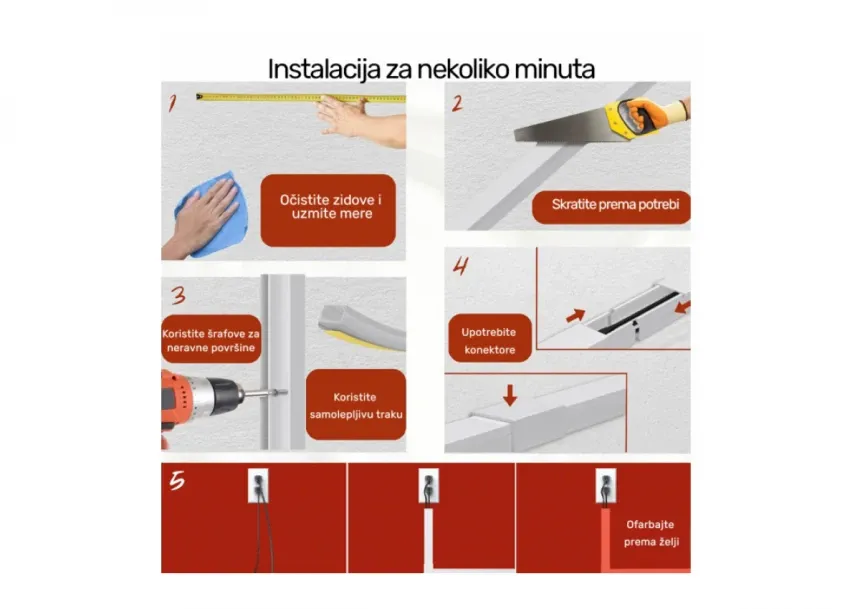 Instalacija za nekoliko minuta

1

Očistite zidove i uzmite mere

2

Skratite prema potrebi

3

Koristite šrafove za neravne površine

Koristite samolepljivu traku

4

Upotrebite konektore

5

Ofarbajte prema želji