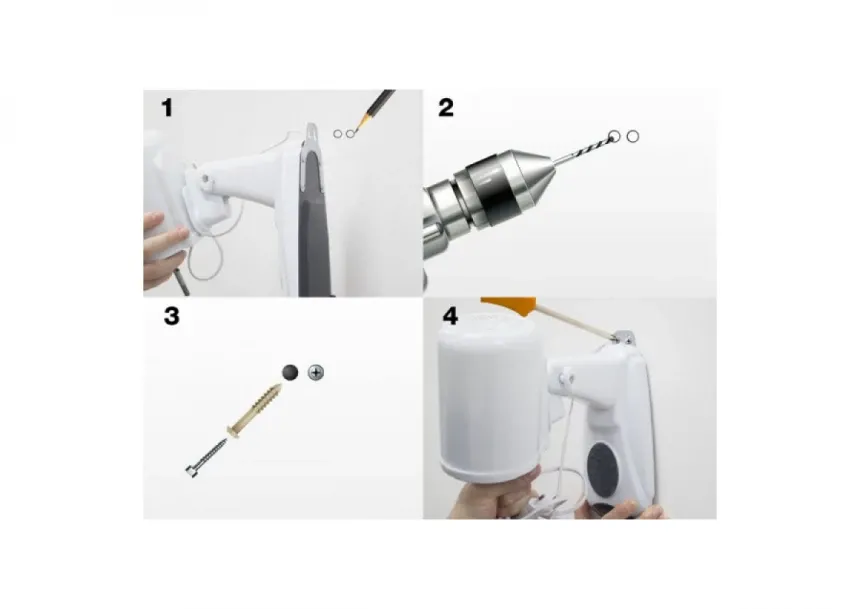 1

2

3

4